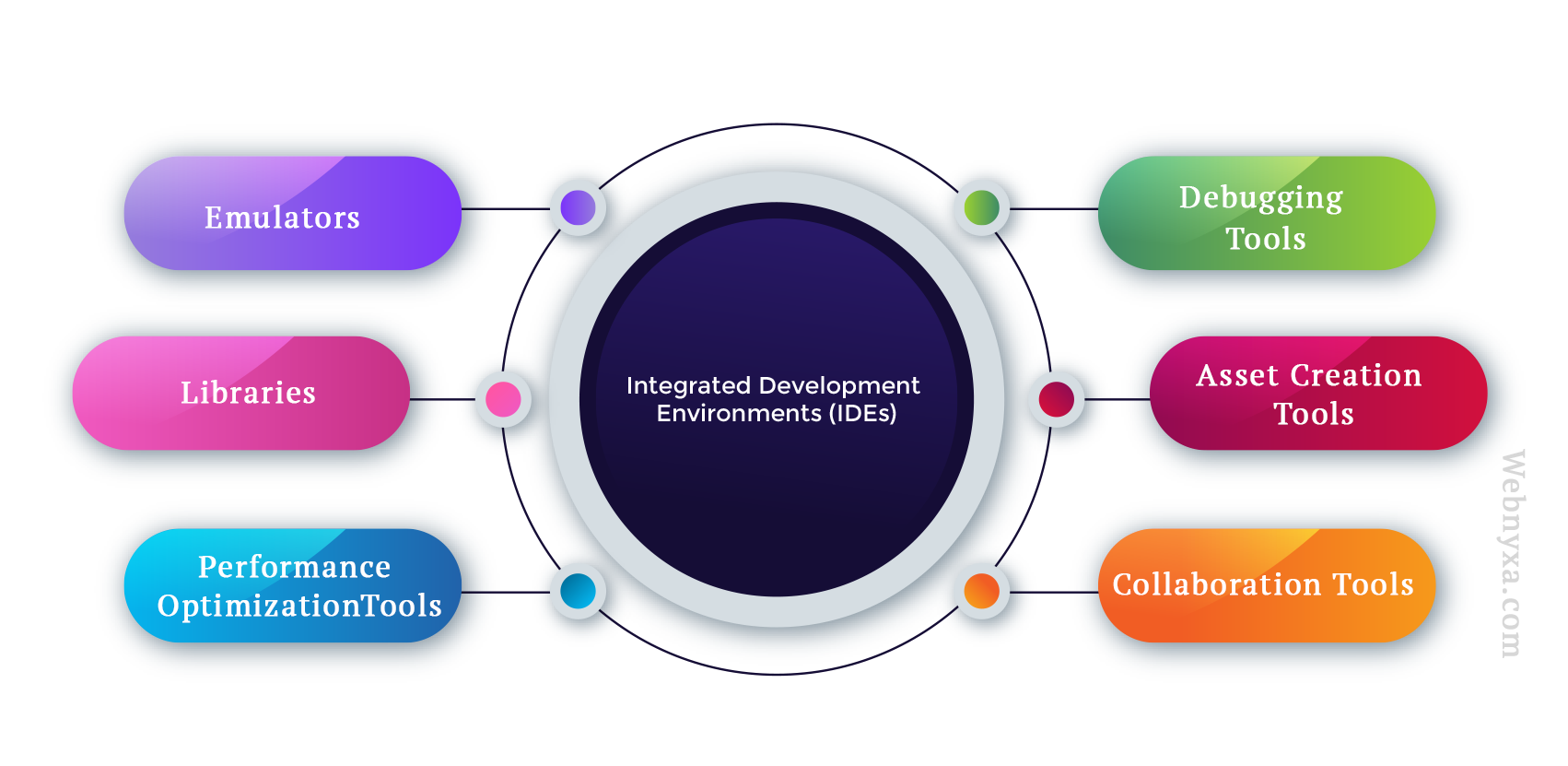 Emulators

Libraries

Performance OptimizationTools

Integrated Development Environments (IDEs)

Debugging Tools

Asset Creation Tools

Collaboration Tools

Webnyxa.com