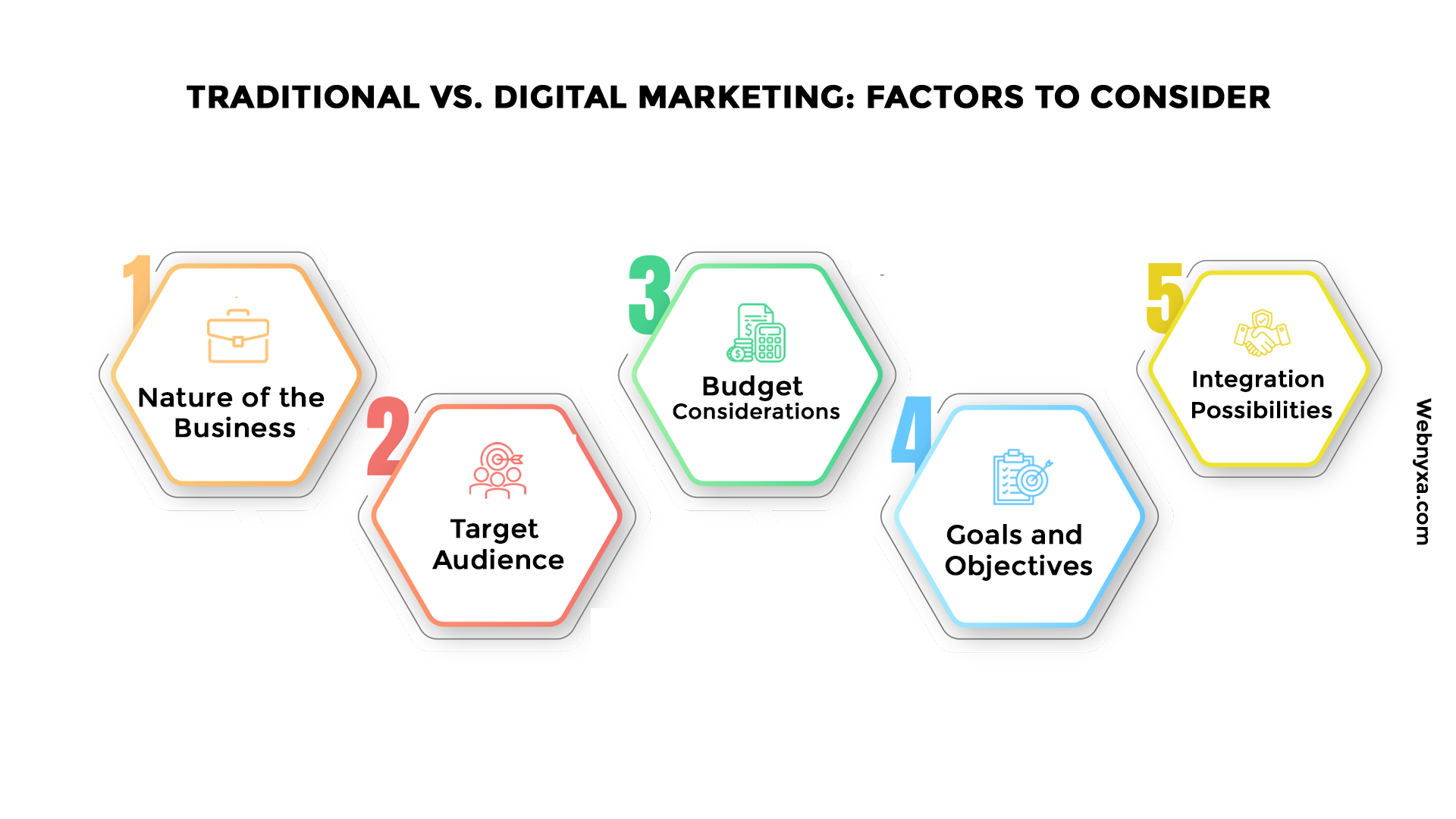 TRADITIONAL VS. DIGITAL MARKETING: FACTORS TO CONSIDER

1
Nature of the Business

2
Target Audience

3
Budget Considerations

4
Goals and Objectives

5
Integration Possibilities

Webnyxa.com